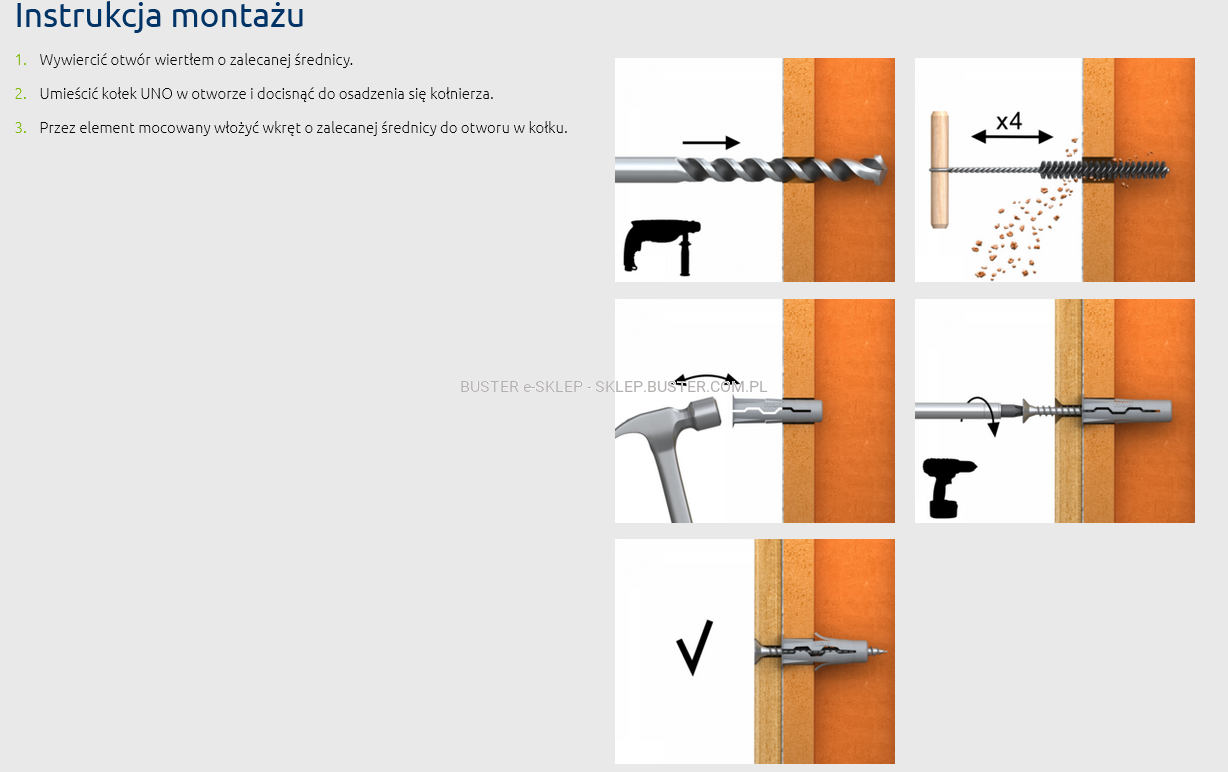 Instrukcja montażu

1. Wywiercić otwór wiertłem o zalecanej średnicy.

2. Umieścić kołek UNO w otworze i docisnąć do osadzenia się kołnierza.

3. Przez element mocowany włożyć wkręt o zalecanej średnicy do otworu w kołku.

x4

BUSTER e-SKLEP - SKLEP.BUSTER.COM.PL